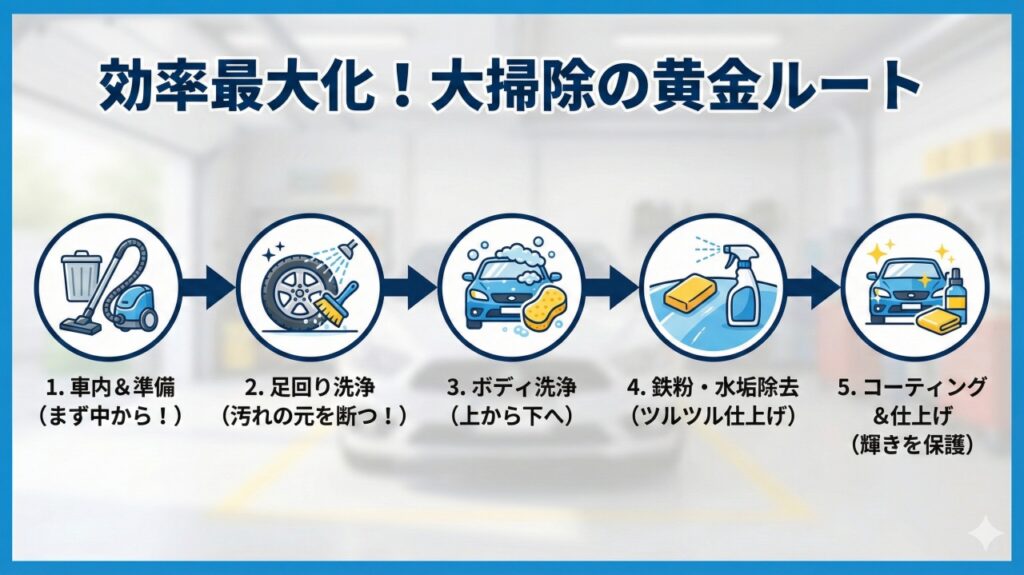 効率最大化！大掃除の黄金ルート

1. 車内＆準備
（まず中から！）

2. 足回り洗浄
（汚れの元を断つ！）

3. ボディ洗浄
（上から下へ）

4. 鉄粉・水垢除去
（ツルツル仕上げ）

5. コーティング
＆仕上げ
（輝きを保護）